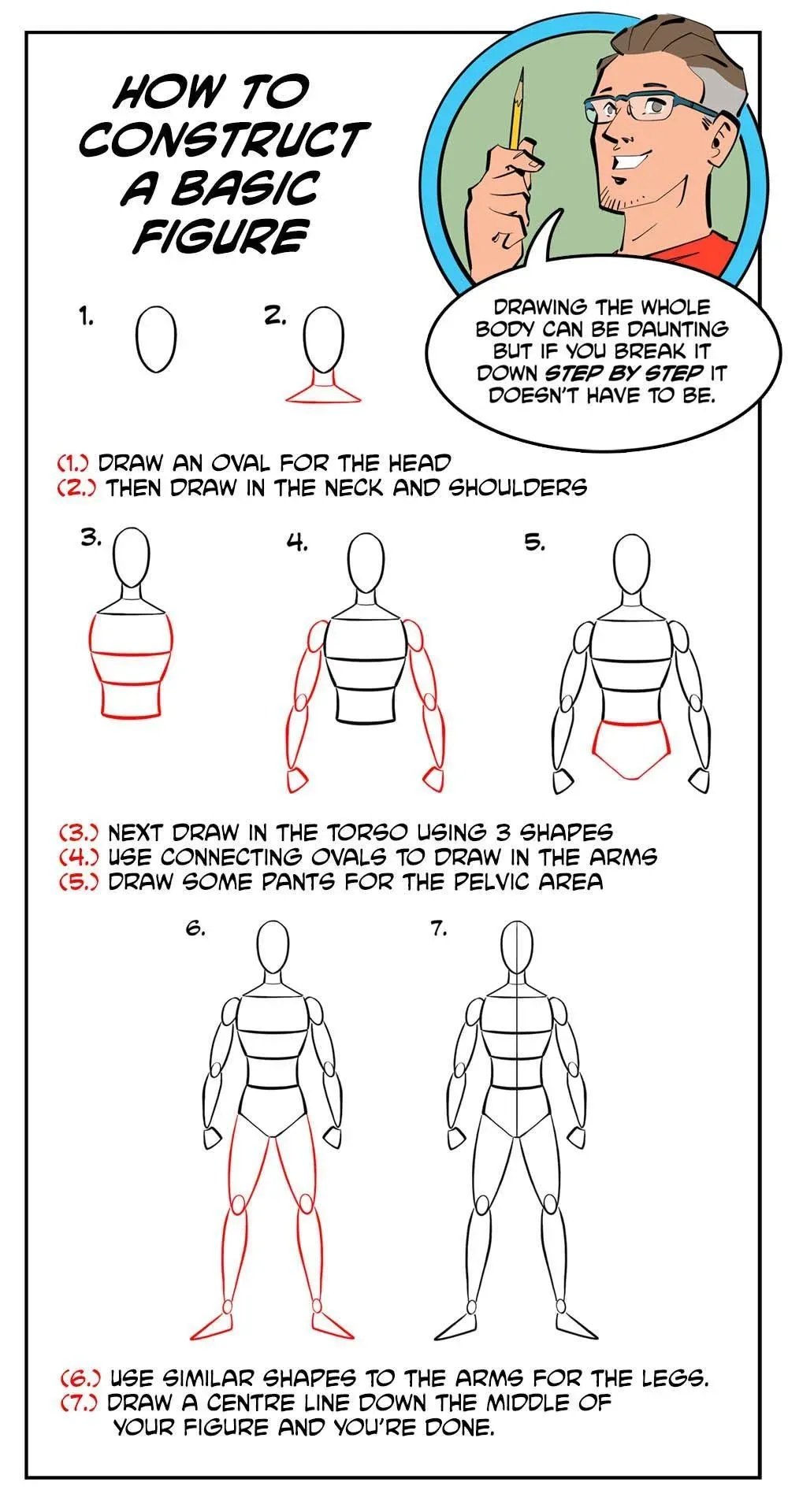 HOW TO CONSTRUCT A BASIC FIGURE

DRAWING THE WHOLE BODY CAN BE DAUNTING BUT IF YOU BREAK IT DOWN STEP BY STEP IT DOESN'T HAVE TO BE.

1.

2.

(1.) DRAW AN OVAL FOR THE HEAD
(2.) THEN DRAW IN THE NECK AND SHOULDERS

3.

4.

5.

(3.) NEXT DRAW IN THE TORSO USING 3 SHAPES
(4.) USE CONNECTING OVALS TO DRAW IN THE ARMS
(5.) DRAW SOME PANTS FOR THE PELVIC AREA

6.

7.

(6.) USE SIMILAR SHAPES TO THE ARMS FOR THE LEGS.
(7.) DRAW A CENTRE LINE DOWN THE MIDDLE OF YOUR FIGURE AND YOU'RE DONE.